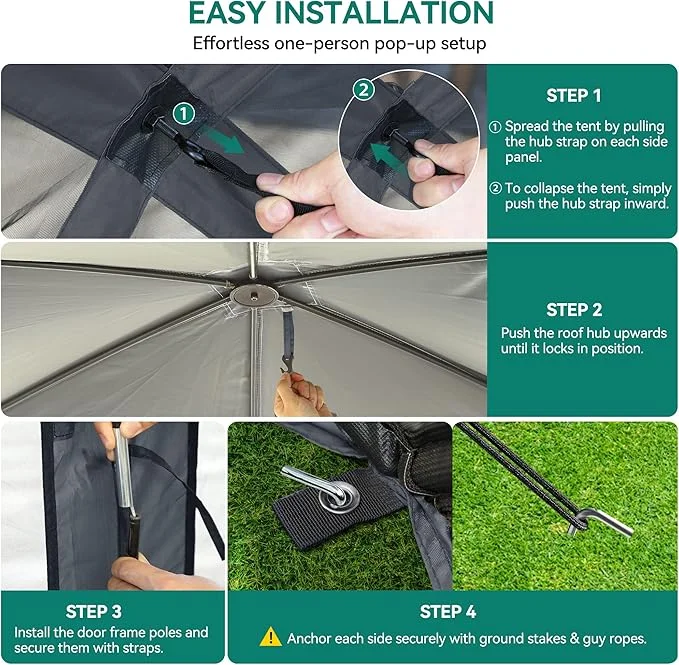 EASY INSTALLATION

Effortless one-person pop-up setup

①

②

STEP 1

① Spread the tent by pulling the hub strap on each side panel.

② To collapse the tent, simply push the hub strap inward.

STEP 2

Push the roof hub upwards until it locks in position.

STEP 3

Install the door frame poles and secure them with straps.

STEP 4

Anchor each side securely with ground stakes & guy ropes.